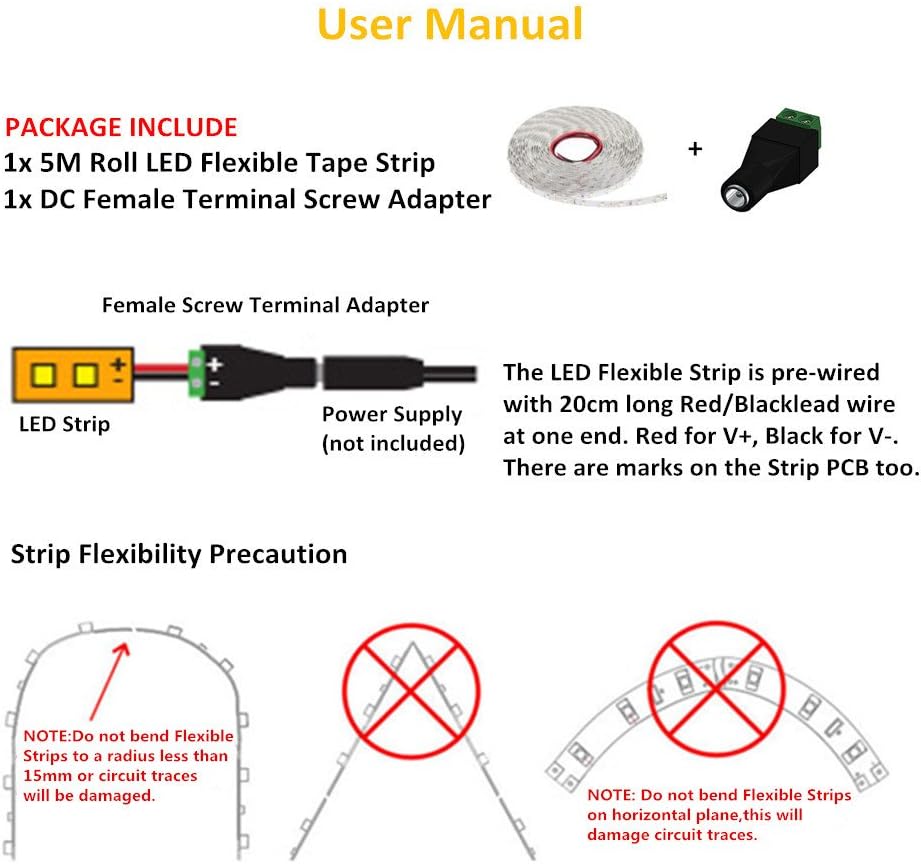 User Manual

PACKAGE INCLUDE
1x 5M Roll LED Flexible Tape Strip
1x DC Female Terminal Screw Adapter

+

Female Screw Terminal Adapter

+
-
+
-

LED Strip

Power Supply
(not included)

The LED Flexible Strip is pre-wired with 20cm long Red/Blacklead wire at one end. Red for V+, Black for V-. There are marks on the Strip PCB too.

Strip Flexibility Precaution

NOTE:Do not bend Flexible Strips to a radius less than 15mm or circuit traces will be damaged.

NOTE: Do not bend Flexible Strips on horizontal plane,this will damage circuit traces.