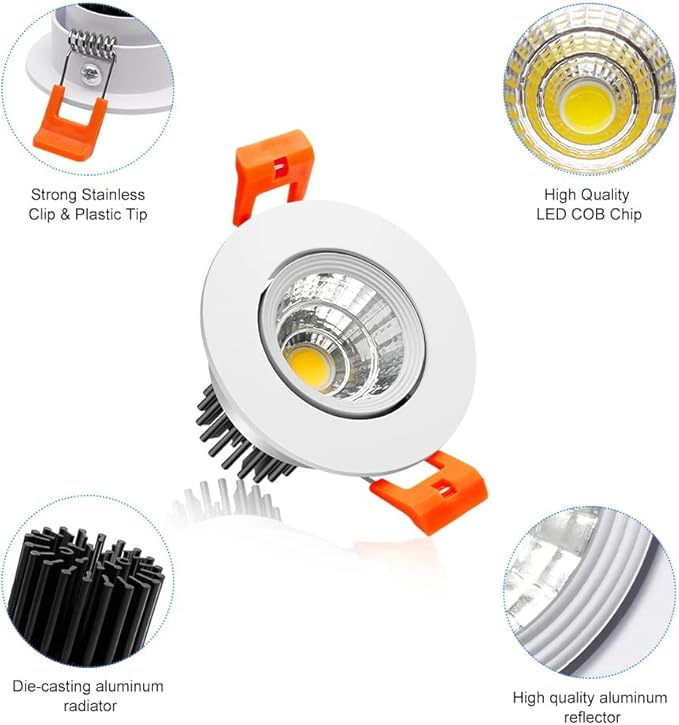 Strong Stainless
Clip & Plastic Tip

High Quality
LED COB Chip

Die-casting aluminum
radiator

High quality aluminum
reflector