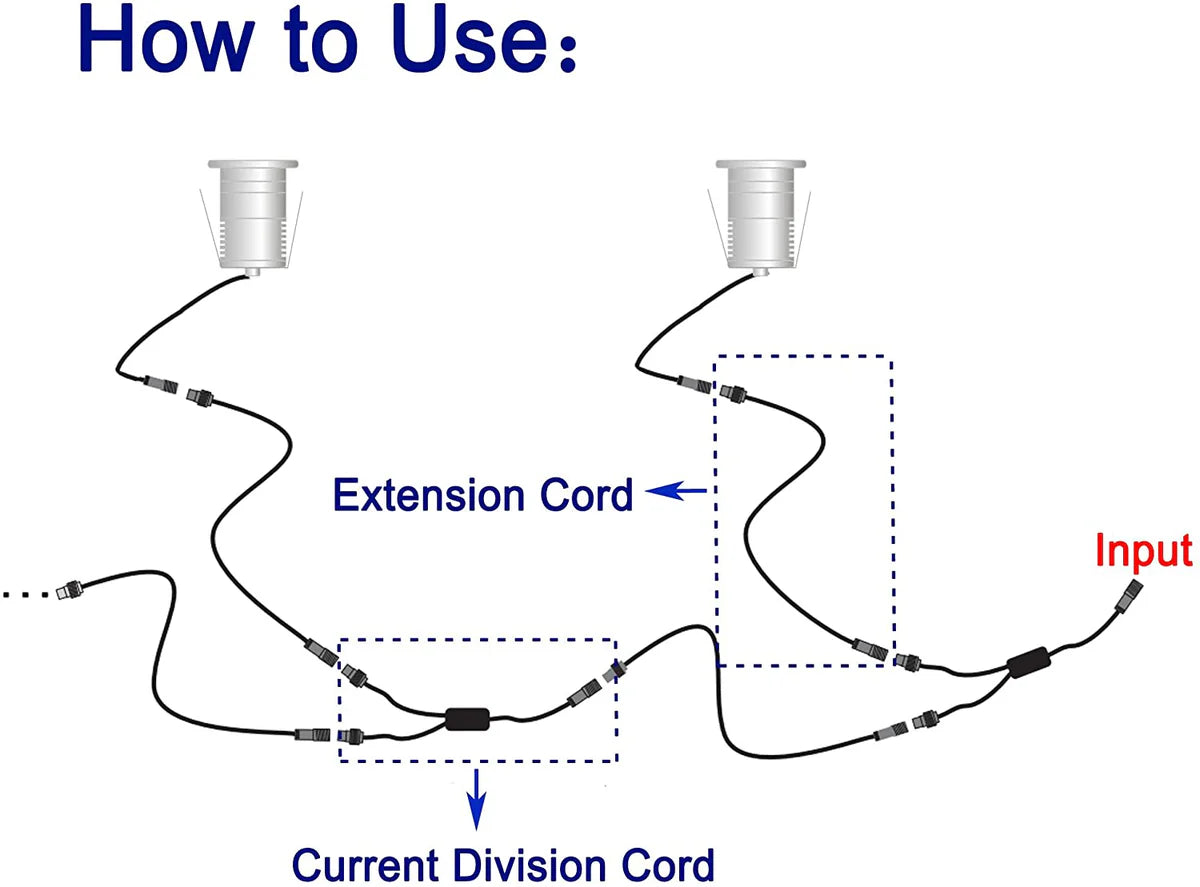 How to Use:

Extension Cord

Input

Current Division Cord