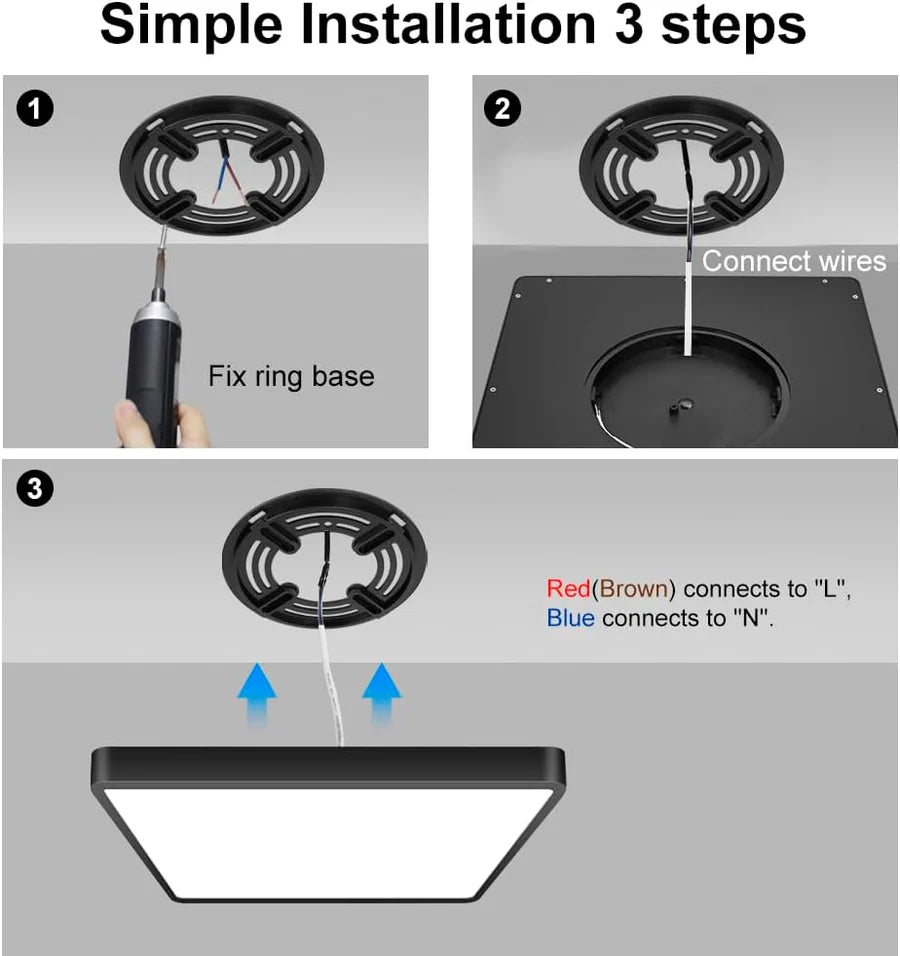 Simple Installation 3 steps

1

Fix ring base

2

Connect wires

3

Red(Brown) connects to "L", Blue connects to "N".