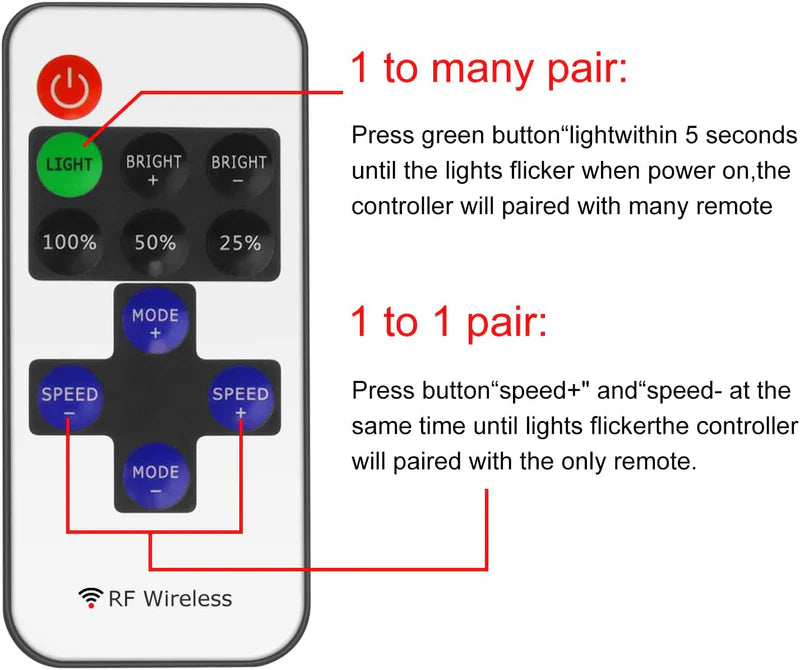 LIGHT
BRIGHT +
BRIGHT −
100%
50%
25%
MODE +
SPEED −
SPEED +
MODE −
RF Wireless

1 to many pair:

Press green button“lightwithin 5 seconds until the lights flicker when power on,the controller will paired with many remote

1 to 1 pair:

Press button“speed+" and“speed- at the same time until lights flickerthe controller will paired with the only remote.